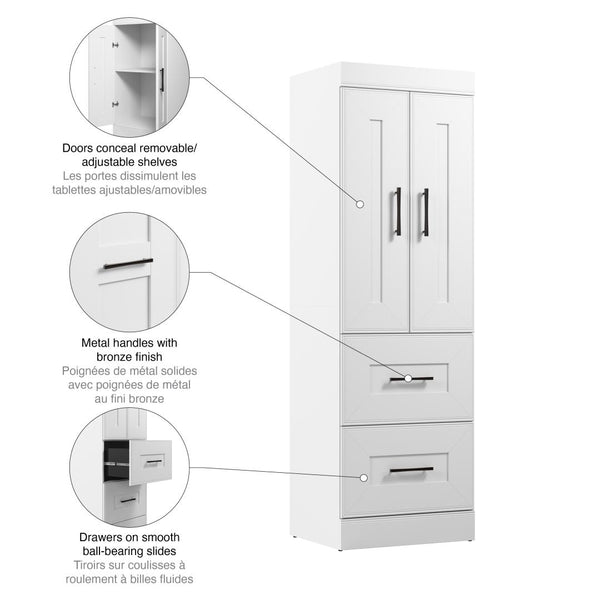 Doors conceal removable/ adjustable shelves
Les portes dissimulent les tablettes ajustables/amovibles

Metal handles with bronze finish
Poignées de métal solides avec poignées de métal au fini bronze

Drawers on smooth ball-bearing slides
Tiroirs sur coulisses à roulement à billes fluides