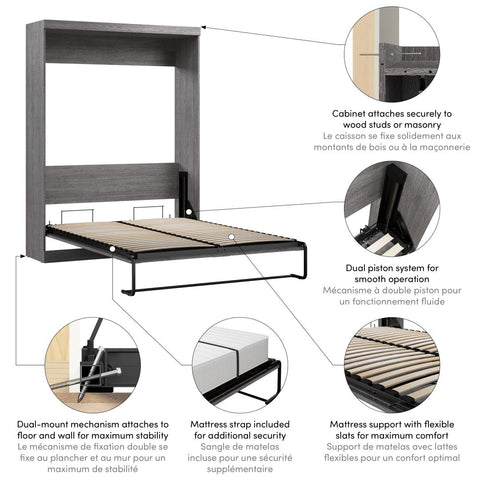 Cabinet attaches securely to wood studs or masonry
Le caisson se fixe solidement aux montants de bois ou à la maçonnerie

Dual piston system for smooth operation
Mécanisme à double piston pour un fonctionnement fluide

Dual-mount mechanism attaches to floor and wall for maximum stability
Le mécanisme de fixation double se fixe au plancher et au mur pour un maximum de stabilité

Mattress strap included for additional security
Sangle de matelas incluse pour une sécurité supplémentaire

Mattress support with flexible slats for maximum comfort
Support de matelas avec lattes flexibles pour un confort optimal