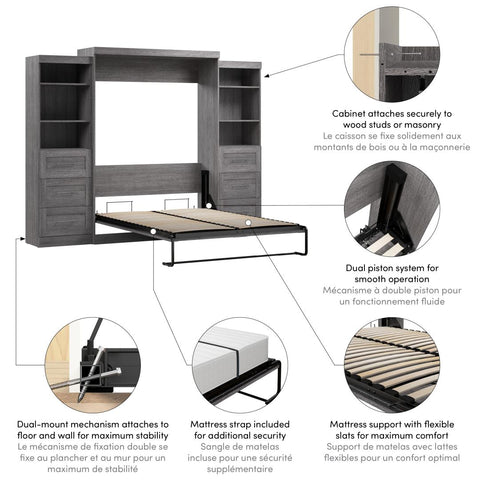 Cabinet attaches securely to wood studs or masonry
Le caisson se fixe solidement aux montants de bois ou à la maçonnerie

Dual piston system for smooth operation
Mécanisme à double piston pour un fonctionnement fluide

Dual-mount mechanism attaches to floor and wall for maximum stability
Le mécanisme de fixation double se fixe au plancher et au mur pour un maximum de stabilité

Mattress strap included for additional security
Sangle de matelas incluse pour une sécurité supplémentaire

Mattress support with flexible slats for maximum comfort
Support de matelas avec lattes flexibles pour un confort optimal