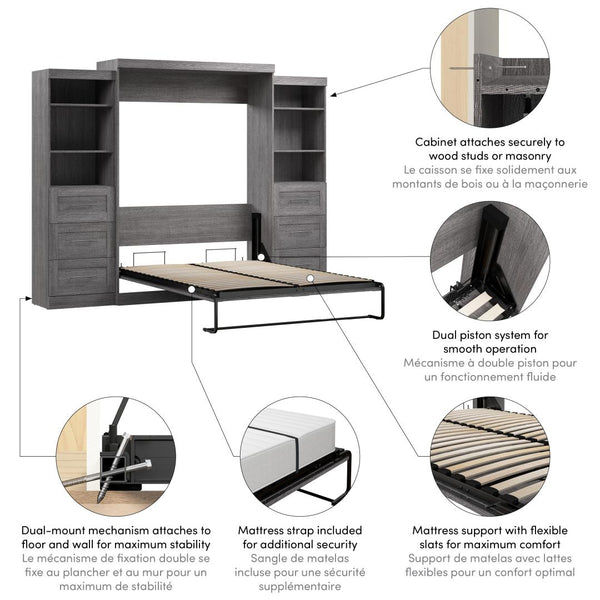 Cabinet attaches securely to wood studs or masonry
Le caisson se fixe solidement aux montants de bois ou à la maçonnerie

Dual piston system for smooth operation
Mécanisme à double piston pour un fonctionnement fluide

Dual-mount mechanism attaches to floor and wall for maximum stability
Le mécanisme de fixation double se fixe au plancher et au mur pour un maximum de stabilité

Mattress strap included for additional security
Sangle de matelas incluse pour une sécurité supplémentaire

Mattress support with flexible slats for maximum comfort
Support de matelas avec lattes flexibles pour un confort optimal