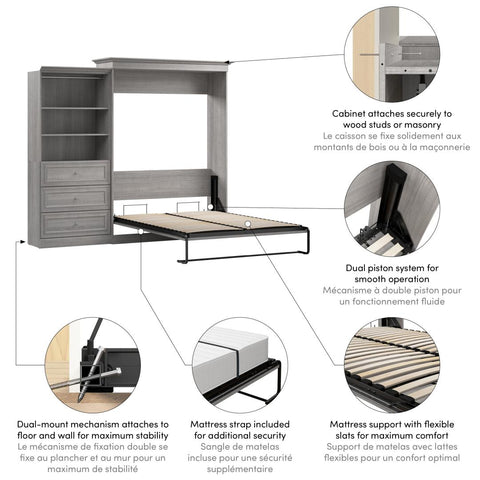 Cabinet attaches securely to wood studs or masonry
Le caisson se fixe solidement aux montants de bois ou à la maçonnerie

Dual piston system for smooth operation
Mécanisme à double piston pour un fonctionnement fluide

Dual-mount mechanism attaches to floor and wall for maximum stability
Le mécanisme de fixation double se fixe au plancher et au mur pour un maximum de stabilité

Mattress strap included for additional security
Sangle de matelas incluse pour une sécurité supplémentaire

Mattress support with flexible slats for maximum comfort
Support de matelas avec lattes flexibles pour un confort optimal