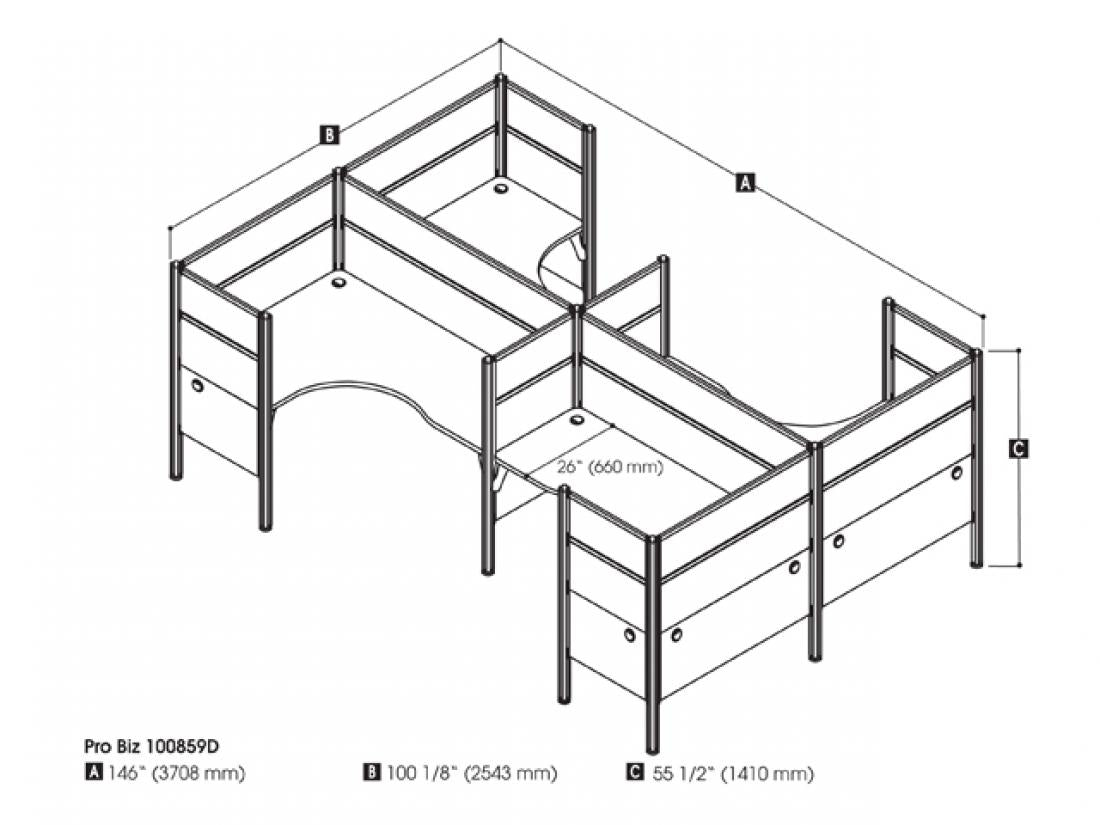 B

A

C

26" (660 mm)

Pro Biz 100859D
A 146" (3708 mm)
B 100 1/8" (2543 mm)
C 55 1/2" (1410 mm)