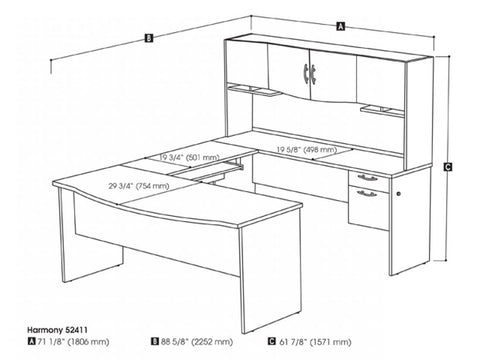 B

A

C

19 3/4" (501 mm)

19 5/8" (498 mm)

29 3/4" (754 mm)

Harmony 52411

A 71 1/8" (1806 mm)

B 88 5/8" (2252 mm)

C 61 7/8" (1571 mm)