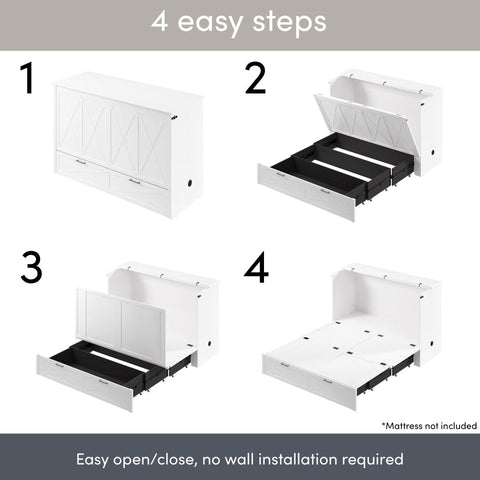 4 easy steps

1

2

3

4

*Mattress not included

Easy open/close, no wall installation required