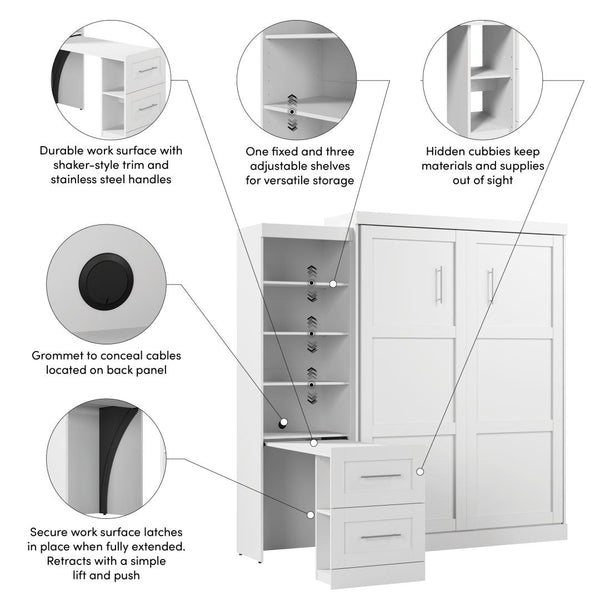 Durable work surface with shaker-style trim and stainless steel handles

One fixed and three adjustable shelves for versatile storage

Hidden cubbies keep materials and supplies out of sight

Grommet to conceal cables located on back panel

Secure work surface latches in place when fully extended. Retracts with a simple lift and push