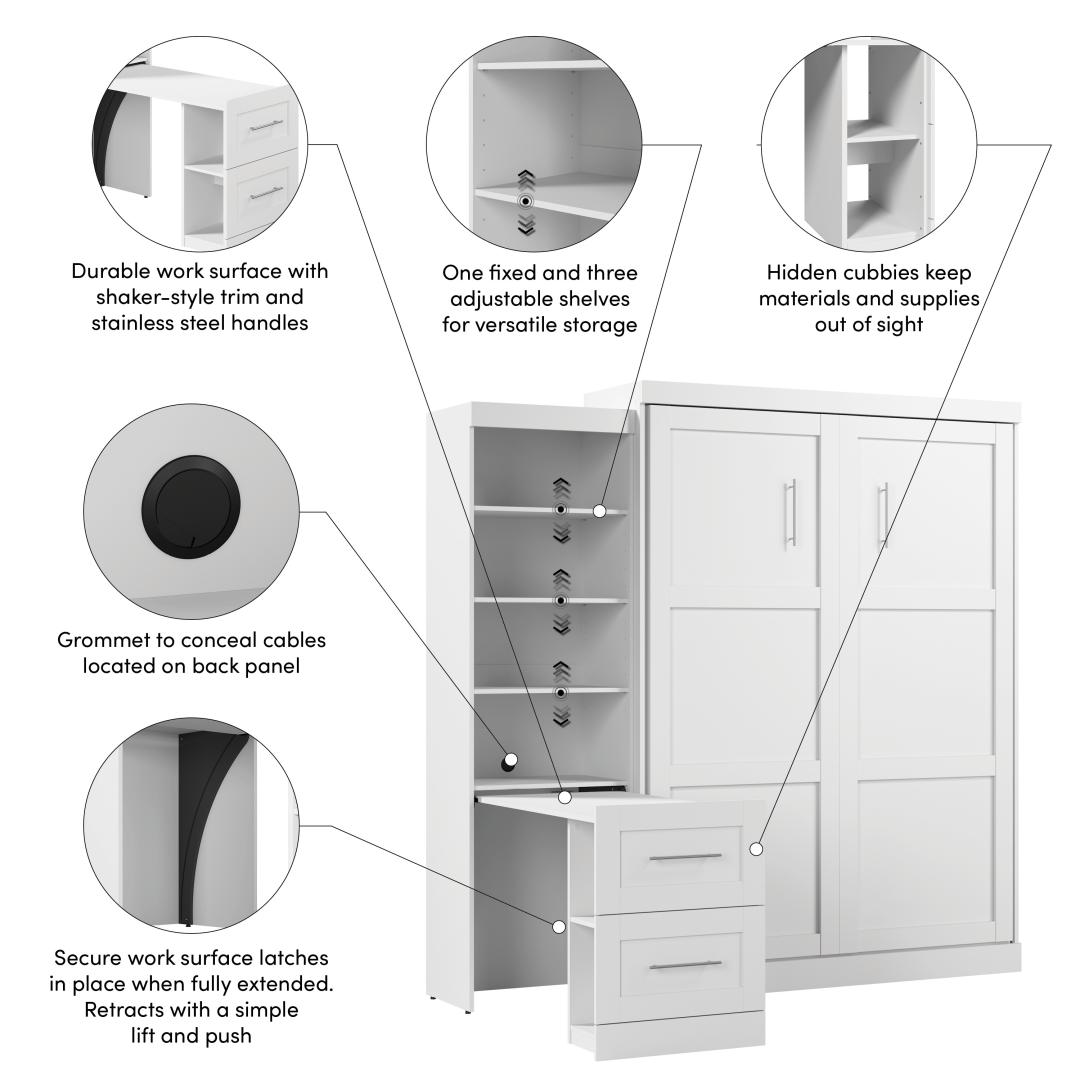 Durable work surface with shaker-style trim and stainless steel handles

One fixed and three adjustable shelves for versatile storage

Hidden cubbies keep materials and supplies out of sight

Grommet to conceal cables located on back panel

Secure work surface latches in place when fully extended. Retracts with a simple lift and push