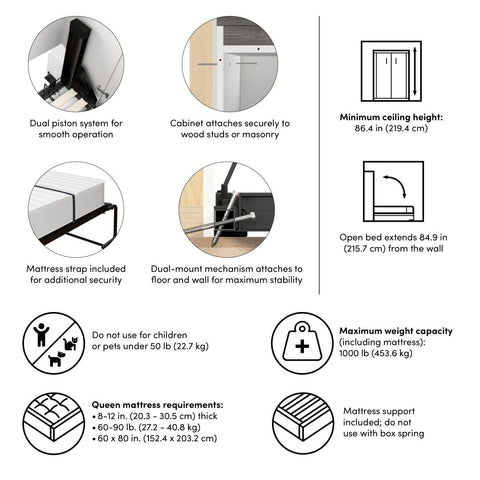 Dual piston system for smooth operation

Cabinet attaches securely to wood studs or masonry

Mattress strap included for additional security

Dual-mount mechanism attaches to floor and wall for maximum stability

**Minimum ceiling height:**
86.4 in (219.4 cm)

Open bed extends 84.9 in (215.7 cm) from the wall

Do not use for children or pets under 50 lb (22.7 kg)

**Maximum weight capacity** (including mattress): 1000 lb (453.6 kg)

**Queen mattress requirements:**
• 8-12 in. (20.3 - 30.5 cm) thick
• 60-90 lb. (27.2 - 40.8 kg)
• 60 x 80 in. (152.4 x 203.2 cm)

Mattress support included; do not use with box spring