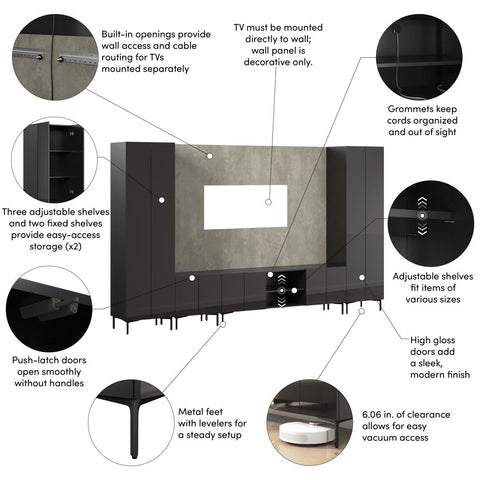 Built-in openings provide wall access and cable routing for TVs mounted separately

TV must be mounted directly to wall; wall panel is decorative only.

Grommets keep cords organized and out of sight

Three adjustable shelves and two fixed shelves provide easy-access storage (x2)

Adjustable shelves fit items of various sizes

Push-latch doors open smoothly without handles

High gloss doors add a sleek, modern finish

Metal feet with levelers for a steady setup

6.06 in. of clearance allows for easy vacuum access