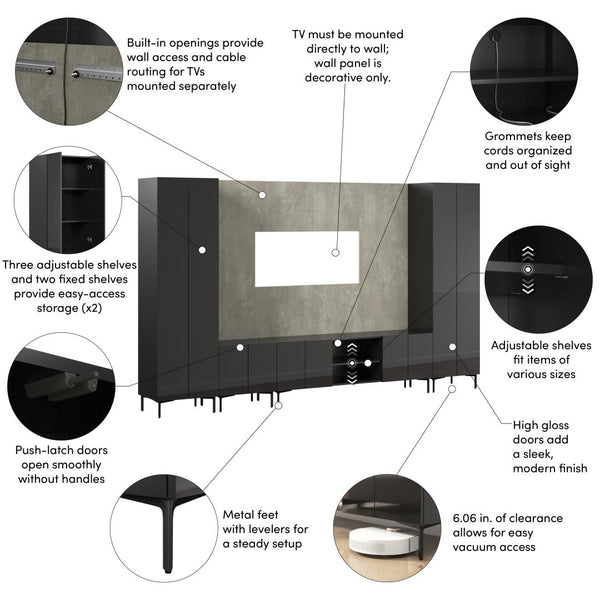 Built-in openings provide wall access and cable routing for TVs mounted separately

TV must be mounted directly to wall; wall panel is decorative only.

Grommets keep cords organized and out of sight

Three adjustable shelves and two fixed shelves provide easy-access storage (x2)

Adjustable shelves fit items of various sizes

Push-latch doors open smoothly without handles

High gloss doors add a sleek, modern finish

Metal feet with levelers for a steady setup

6.06 in. of clearance allows for easy vacuum access