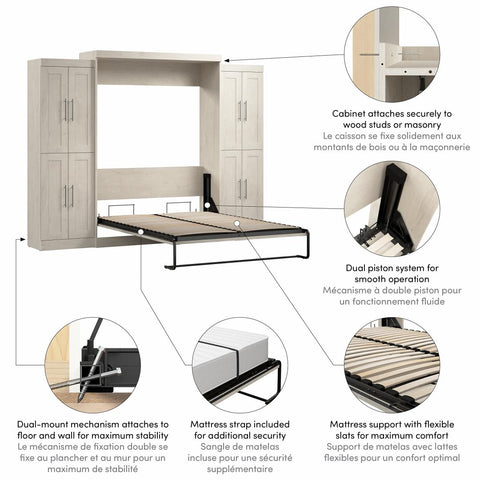 Cabinet attaches securely to wood studs or masonry
Le caisson se fixe solidement aux montants de bois ou à la maçonnerie

Dual piston system for smooth operation
Mécanisme à double piston pour un fonctionnement fluide

Dual-mount mechanism attaches to floor and wall for maximum stability
Le mécanisme de fixation double se fixe au plancher et au mur pour un maximum de stabilité

Mattress strap included for additional security
Sangle de matelas incluse pour une sécurité supplémentaire

Mattress support with flexible slats for maximum comfort
Support de matelas avec lattes flexibles pour un confort optimal