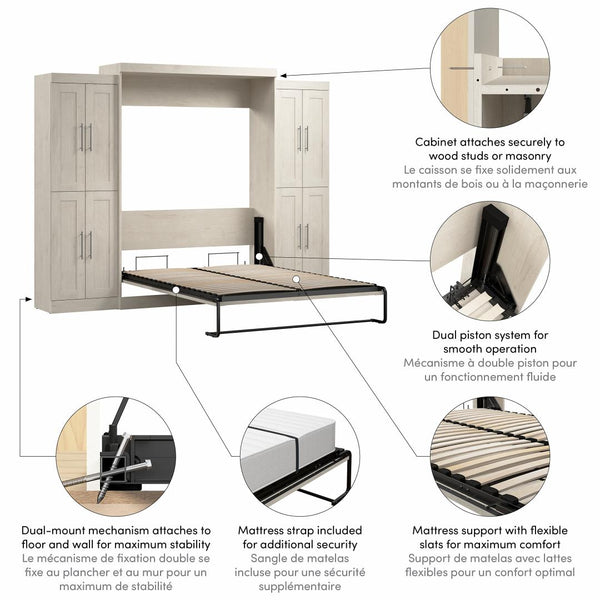 Cabinet attaches securely to wood studs or masonry
Le caisson se fixe solidement aux montants de bois ou à la maçonnerie

Dual piston system for smooth operation
Mécanisme à double piston pour un fonctionnement fluide

Dual-mount mechanism attaches to floor and wall for maximum stability
Le mécanisme de fixation double se fixe au plancher et au mur pour un maximum de stabilité

Mattress strap included for additional security
Sangle de matelas incluse pour une sécurité supplémentaire

Mattress support with flexible slats for maximum comfort
Support de matelas avec lattes flexibles pour un confort optimal