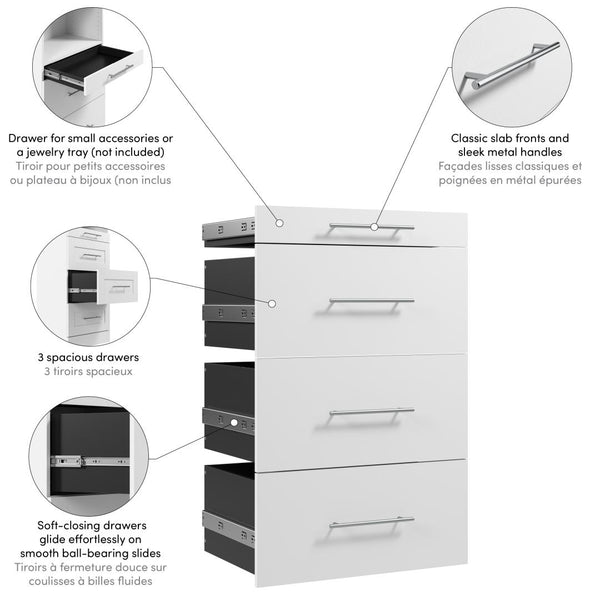 Drawer for small accessories or a jewelry tray (not included)
Tiroir pour petits accessoires ou plateau à bijoux (non inclus

Classic slab fronts and sleek metal handles
Façades lisses classiques et poignées en métal épurées

3 spacious drawers
3 tiroirs spacieux

Soft-closing drawers glide effortlessly on smooth ball-bearing slides
Tiroirs à fermeture douce sur coulisses à billes fluides