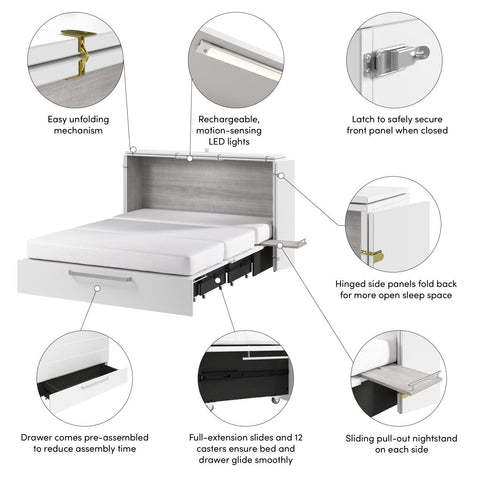 Easy unfolding mechanism

Rechargeable, motion-sensing LED lights

Latch to safely secure front panel when closed

Hinged side panels fold back for more open sleep space

Drawer comes pre-assembled to reduce assembly time

Full-extension slides and 12 casters ensure bed and drawer glide smoothly

Sliding pull-out nightstand on each side