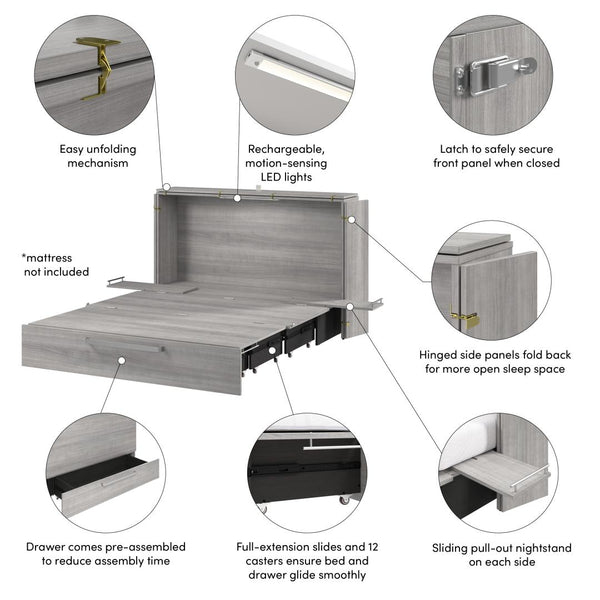 Easy unfolding mechanism

Rechargeable, motion-sensing LED lights

Latch to safely secure front panel when closed

*mattress not included

Hinged side panels fold back for more open sleep space

Drawer comes pre-assembled to reduce assembly time

Full-extension slides and 12 casters ensure bed and drawer glide smoothly

Sliding pull-out nightstand on each side