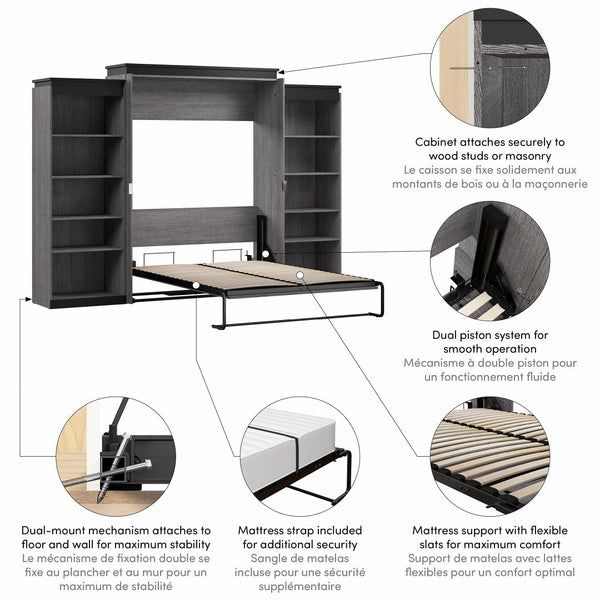 Cabinet attaches securely to wood studs or masonry
Le caisson se fixe solidement aux montants de bois ou à la maçonnerie

Dual piston system for smooth operation
Mécanisme à double piston pour un fonctionnement fluide

Dual-mount mechanism attaches to floor and wall for maximum stability
Le mécanisme de fixation double se fixe au plancher et au mur pour un maximum de stabilité

Mattress strap included for additional security
Sangle de matelas incluse pour une sécurité supplémentaire

Mattress support with flexible slats for maximum comfort
Support de matelas avec lattes flexibles pour un confort optimal