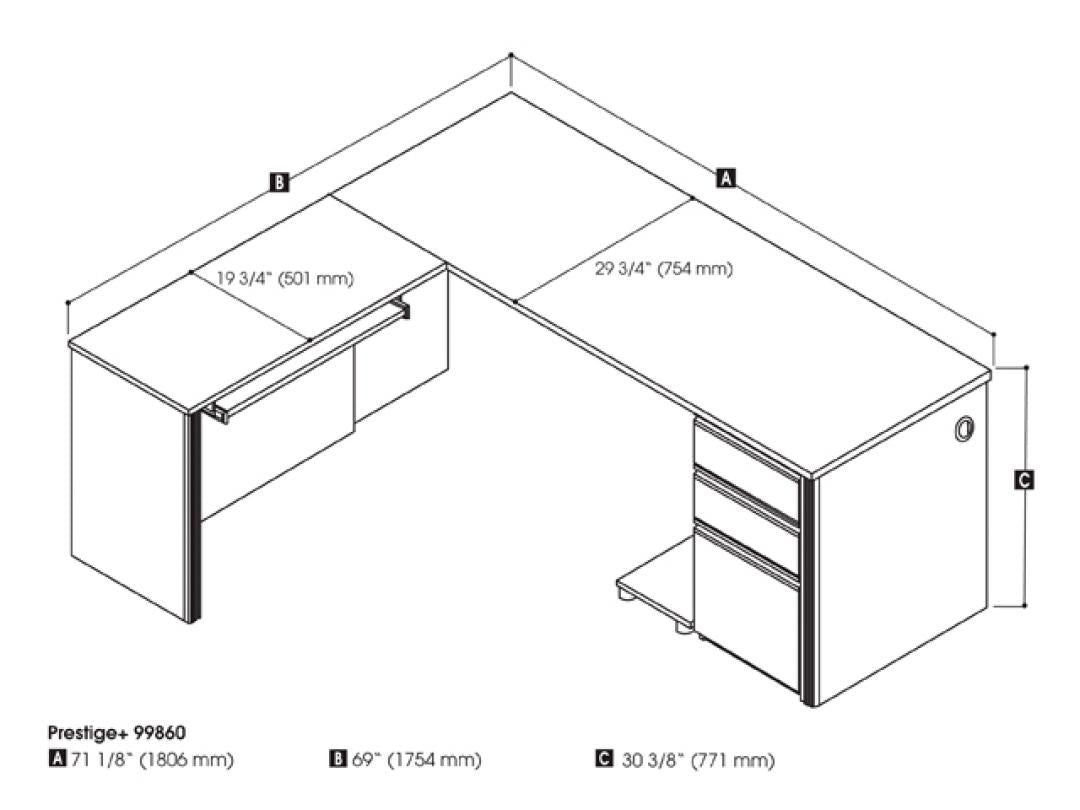 B

A

19 3/4" (501 mm)

29 3/4" (754 mm)

C

Prestige+ 99860

A 71 1/8" (1806 mm)

B 69" (1754 mm)

C 30 3/8" (771 mm)