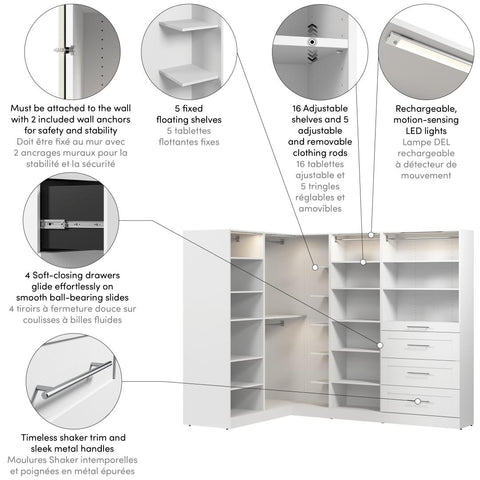 Must be attached to the wall with 2 included wall anchors for safety and stability
Doit être fixé au mur avec 2 ancrages muraux pour la stabilité et la sécurité

5 fixed floating shelves
5 tablettes flottantes fixes

16 Adjustable shelves and 5 adjustable and removable clothing rods
16 tablettes ajustable et 5 tringles réglables et amovibles

Rechargeable, motion-sensing LED lights
Lampe DEL rechargeable à détecteur de mouvement

4 Soft-closing drawers glide effortlessly on smooth ball-bearing slides
4 tiroirs à fermeture douce sur coulisses à billes fluides

Timeless shaker trim and sleek metal handles
Moulures Shaker intemporelles et poignées en métal épurées