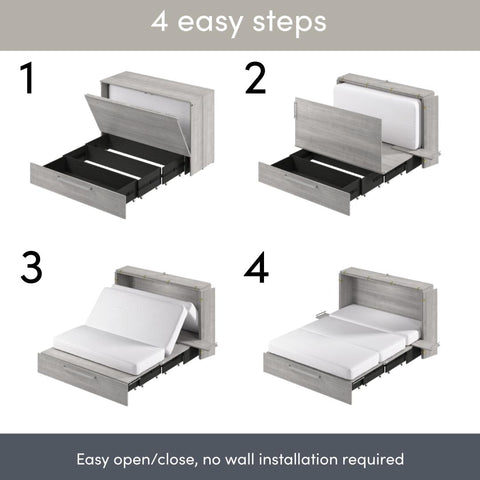 4 easy steps

1

2

3

4

Easy open/close, no wall installation required