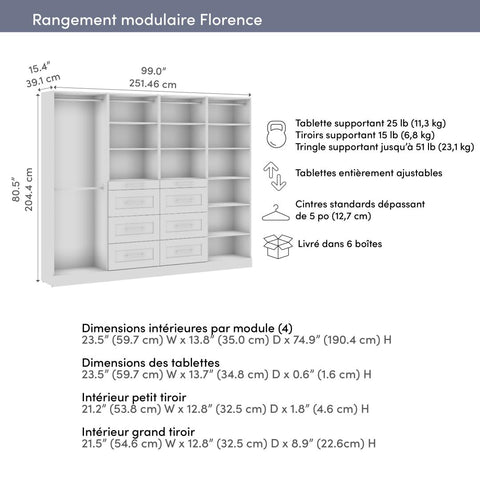 Rangement modulaire Florence

15.4"
39.1 cm

99.0"
251.46 cm

80.5"
204.4 cm

Tablette supportant 25 lb (11,3 kg)
Tiroirs supportant 15 lb (6,8 kg)
Tringle supportant jusqu'à 51 lb (23,1 kg)

Tablettes entièrement ajustables

Cintres standards dépassant de 5 po (12,7 cm)

Livré dans 6 boîtes

Dimensions intérieures par module (4)
23.5" (59.7 cm) W x 13.8" (35.0 cm) D x 74.9" (190.4 cm) H

Dimensions des tablettes
23.5" (59.7 cm) W x 13.7" (34.8 cm) D x 0.6" (1.6 cm) H

Intérieur petit tiroir
21.2" (53.8 cm) W x 12.8" (32.5 cm) D x 1.8" (4.6 cm) H

Intérieur grand tiroir
21.5" (54.6 cm) W x 12.8" (32.5 cm) D x 8.9" (22.6cm) H