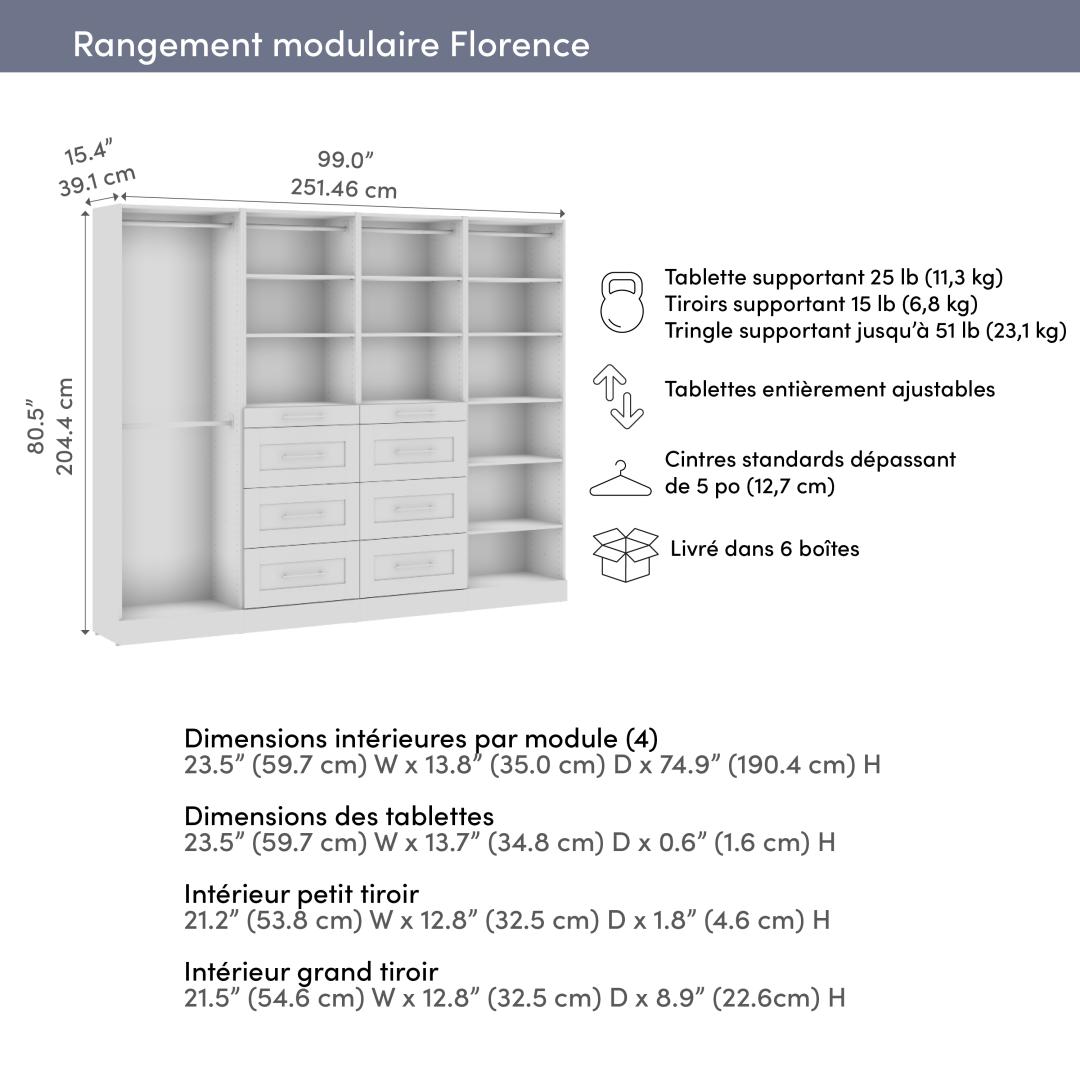 Rangement modulaire Florence

15.4"
39.1 cm

99.0"
251.46 cm

80.5"
204.4 cm

Tablette supportant 25 lb (11,3 kg)
Tiroirs supportant 15 lb (6,8 kg)
Tringle supportant jusqu'à 51 lb (23,1 kg)

Tablettes entièrement ajustables

Cintres standards dépassant de 5 po (12,7 cm)

Livré dans 6 boîtes

Dimensions intérieures par module (4)
23.5" (59.7 cm) W x 13.8" (35.0 cm) D x 74.9" (190.4 cm) H

Dimensions des tablettes
23.5" (59.7 cm) W x 13.7" (34.8 cm) D x 0.6" (1.6 cm) H

Intérieur petit tiroir
21.2" (53.8 cm) W x 12.8" (32.5 cm) D x 1.8" (4.6 cm) H

Intérieur grand tiroir
21.5" (54.6 cm) W x 12.8" (32.5 cm) D x 8.9" (22.6cm) H