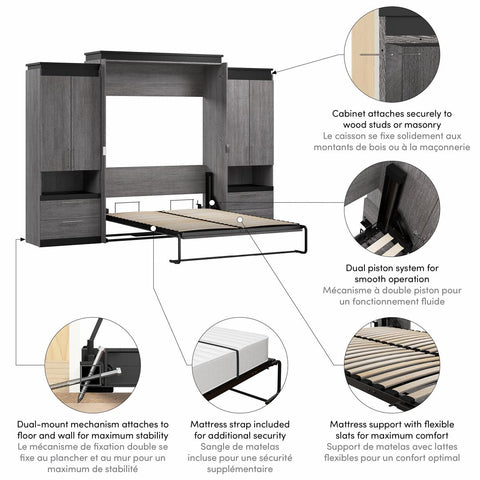 Cabinet attaches securely to wood studs or masonry
Le caisson se fixe solidement aux montants de bois ou à la maçonnerie

Dual piston system for smooth operation
Mécanisme à double piston pour un fonctionnement fluide

Dual-mount mechanism attaches to floor and wall for maximum stability
Le mécanisme de fixation double se fixe au plancher et au mur pour un maximum de stabilité

Mattress strap included for additional security
Sangle de matelas incluse pour une sécurité supplémentaire

Mattress support with flexible slats for maximum comfort
Support de matelas avec lattes flexibles pour un confort optimal