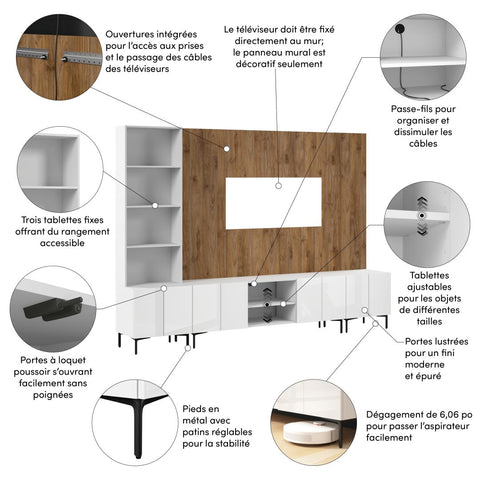 Ouvertures intégrées pour l'accès aux prises et le passage des câbles des téléviseurs

Le téléviseur doit être fixé directement au mur; le panneau mural est décoratif seulement

Passe-fils pour organiser et dissimuler les câbles

Trois tablettes fixes offrant du rangement accessible

Tablettes ajustables pour les objets de différentes tailles

Portes à loquet poussoir s'ouvrant facilement sans poignées

Portes lustrées pour un fini moderne et épuré

Pieds en métal avec patins réglables pour la stabilité

Dégagement de 6,06 po pour passer l'aspirateur facilement