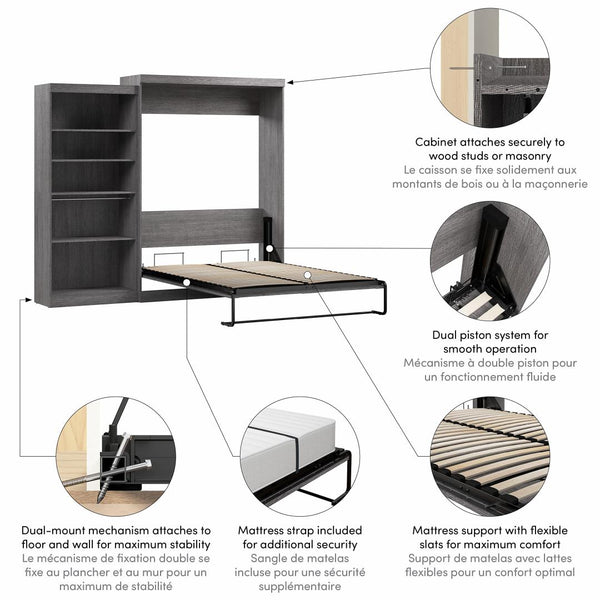 Cabinet attaches securely to wood studs or masonry
Le caisson se fixe solidement aux montants de bois ou à la maçonnerie

Dual piston system for smooth operation
Mécanisme à double piston pour un fonctionnement fluide

Dual-mount mechanism attaches to floor and wall for maximum stability
Le mécanisme de fixation double se fixe au plancher et au mur pour un maximum de stabilité

Mattress strap included for additional security
Sangle de matelas incluse pour une sécurité supplémentaire

Mattress support with flexible slats for maximum comfort
Support de matelas avec lattes flexibles pour un confort optimal