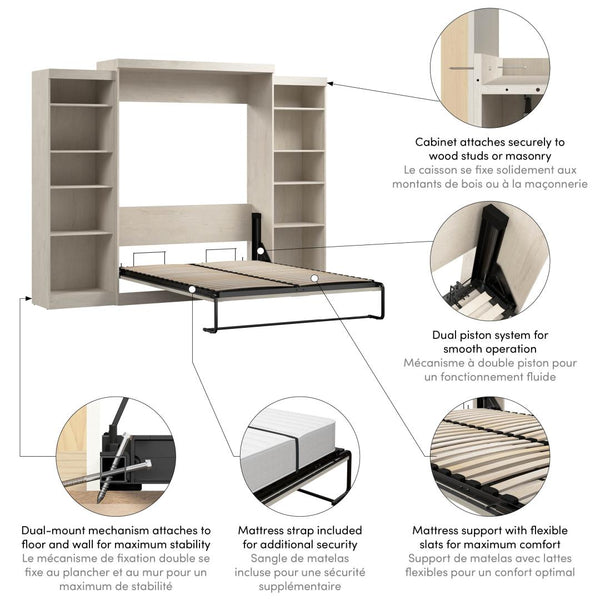 Cabinet attaches securely to wood studs or masonry
Le caisson se fixe solidement aux montants de bois ou à la maçonnerie

Dual piston system for smooth operation
Mécanisme à double piston pour un fonctionnement fluide

Dual-mount mechanism attaches to floor and wall for maximum stability
Le mécanisme de fixation double se fixe au plancher et au mur pour un maximum de stabilité

Mattress strap included for additional security
Sangle de matelas incluse pour une sécurité supplémentaire

Mattress support with flexible slats for maximum comfort
Support de matelas avec lattes flexibles pour un confort optimal