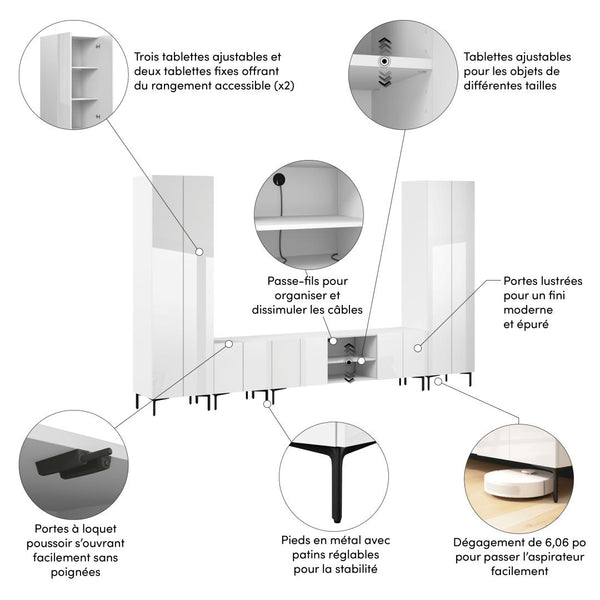 Trois tablettes ajustables et deux tablettes fixes offrant du rangement accessible (x2)

Tablettes ajustables pour les objets de différentes tailles

Passe-fils pour organiser et dissimuler les câbles

Portes lustrées pour un fini moderne et épuré

Portes à loquet poussoir s'ouvrant facilement sans poignées

Pieds en métal avec patins réglables pour la stabilité

Dégagement de 6,06 po pour passer l'aspirateur facilement