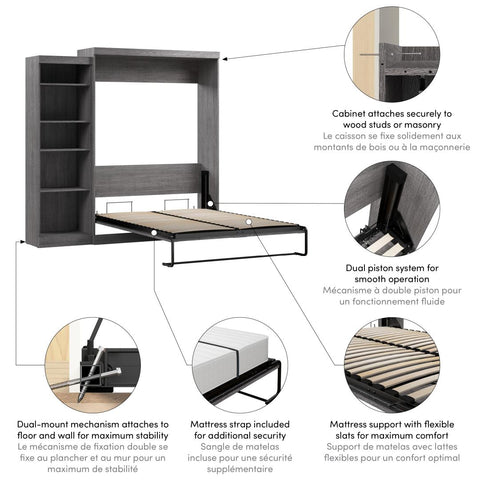 Cabinet attaches securely to wood studs or masonry
Le caisson se fixe solidement aux montants de bois ou à la maçonnerie

Dual piston system for smooth operation
Mécanisme à double piston pour un fonctionnement fluide

Dual-mount mechanism attaches to floor and wall for maximum stability
Le mécanisme de fixation double se fixe au plancher et au mur pour un maximum de stabilité

Mattress strap included for additional security
Sangle de matelas incluse pour une sécurité supplémentaire

Mattress support with flexible slats for maximum comfort
Support de matelas avec lattes flexibles pour un confort optimal