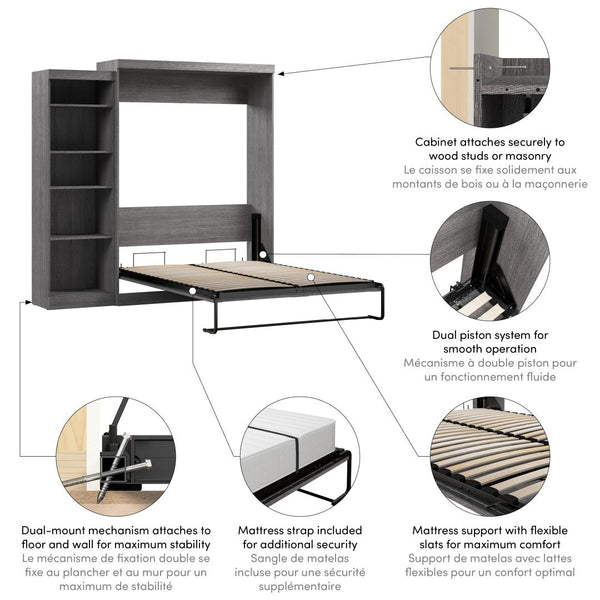 Cabinet attaches securely to wood studs or masonry
Le caisson se fixe solidement aux montants de bois ou à la maçonnerie

Dual piston system for smooth operation
Mécanisme à double piston pour un fonctionnement fluide

Dual-mount mechanism attaches to floor and wall for maximum stability
Le mécanisme de fixation double se fixe au plancher et au mur pour un maximum de stabilité

Mattress strap included for additional security
Sangle de matelas incluse pour une sécurité supplémentaire

Mattress support with flexible slats for maximum comfort
Support de matelas avec lattes flexibles pour un confort optimal