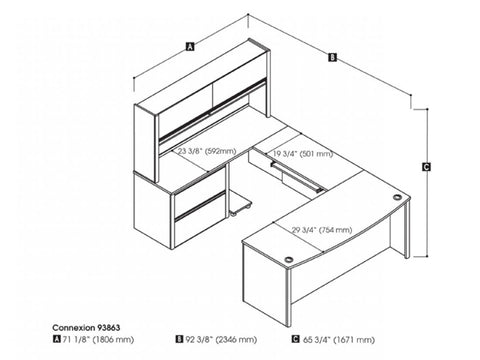 A

B

C

23 3/8" (592mm)

19 3/4" (501 mm)

29 3/4" (754 mm)

Connexion 93863

A 71 1/8" (1806 mm)

B 92 3/8" (2346 mm)

C 65 3/4" (1671 mm)