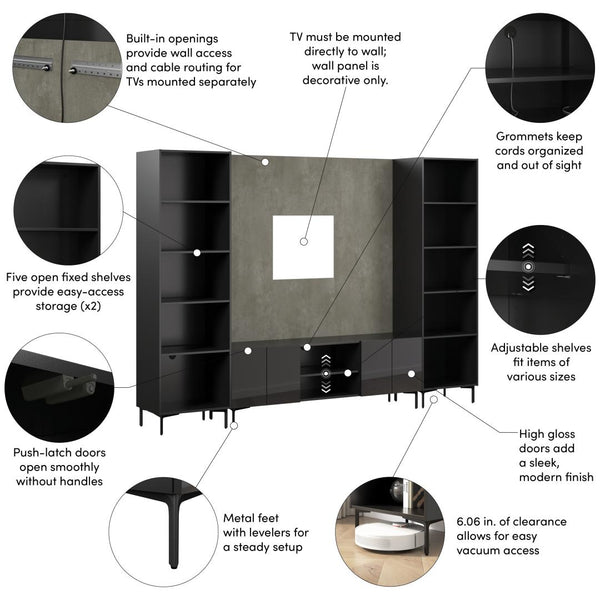 Built-in openings provide wall access and cable routing for TVs mounted separately

TV must be mounted directly to wall; wall panel is decorative only.

Grommets keep cords organized and out of sight

Five open fixed shelves provide easy-access storage (x2)

Adjustable shelves fit items of various sizes

Push-latch doors open smoothly without handles

High gloss doors add a sleek, modern finish

Metal feet with levelers for a steady setup

6.06 in. of clearance allows for easy vacuum access