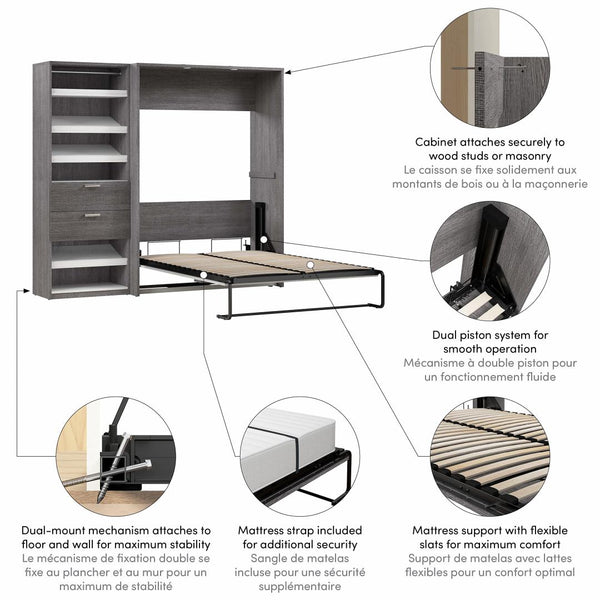 Cabinet attaches securely to wood studs or masonry
Le caisson se fixe solidement aux montants de bois ou à la maçonnerie

Dual piston system for smooth operation
Mécanisme à double piston pour un fonctionnement fluide

Dual-mount mechanism attaches to floor and wall for maximum stability
Le mécanisme de fixation double se fixe au plancher et au mur pour un maximum de stabilité

Mattress strap included for additional security
Sangle de matelas incluse pour une sécurité supplémentaire

Mattress support with flexible slats for maximum comfort
Support de matelas avec lattes flexibles pour un confort optimal