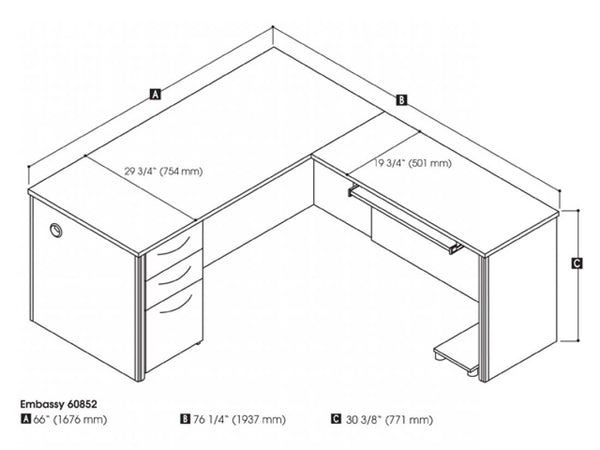 A

B

29 3/4" (754 mm)

19 3/4" (501 mm)

C

Embassy 60852

A 66" (1676 mm)

B 76 1/4" (1937 mm)

C 30 3/8" (771 mm)