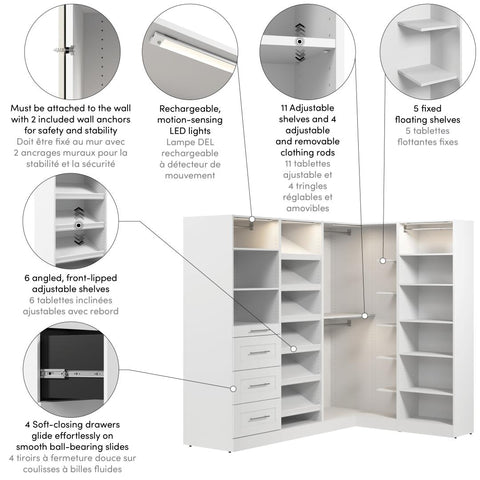 Must be attached to the wall with 2 included wall anchors for safety and stability
Doit être fixé au mur avec 2 ancrages muraux pour la stabilité et la sécurité

Rechargeable, motion-sensing LED lights
Lampe DEL rechargeable à détecteur de mouvement

11 Adjustable shelves and 4 adjustable and removable clothing rods
11 tablettes ajustable et 4 tringles réglables et amovibles

5 fixed floating shelves
5 tablettes flottantes fixes

6 angled, front-lipped adjustable shelves
6 tablettes inclinées ajustables avec rebord

4 Soft-closing drawers glide effortlessly on smooth ball-bearing slides
4 tiroirs à fermeture douce sur coulisses à billes fluides