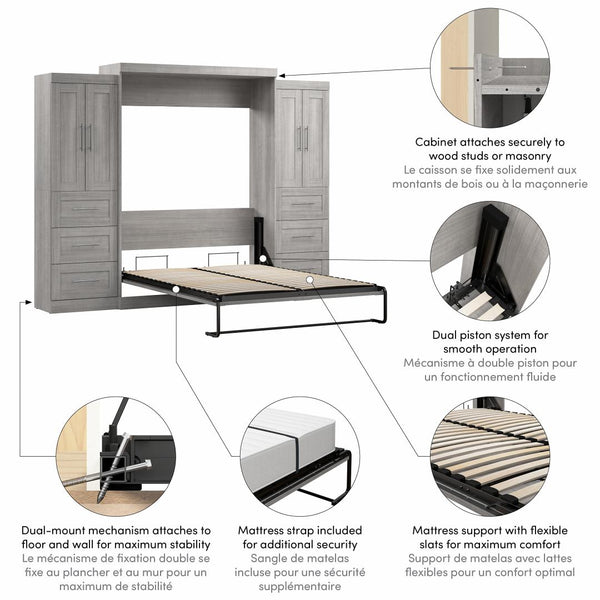 Cabinet attaches securely to wood studs or masonry
Le caisson se fixe solidement aux montants de bois ou à la maçonnerie

Dual piston system for smooth operation
Mécanisme à double piston pour un fonctionnement fluide

Dual-mount mechanism attaches to floor and wall for maximum stability
Le mécanisme de fixation double se fixe au plancher et au mur pour un maximum de stabilité

Mattress strap included for additional security
Sangle de matelas incluse pour une sécurité supplémentaire

Mattress support with flexible slats for maximum comfort
Support de matelas avec lattes flexibles pour un confort optimal