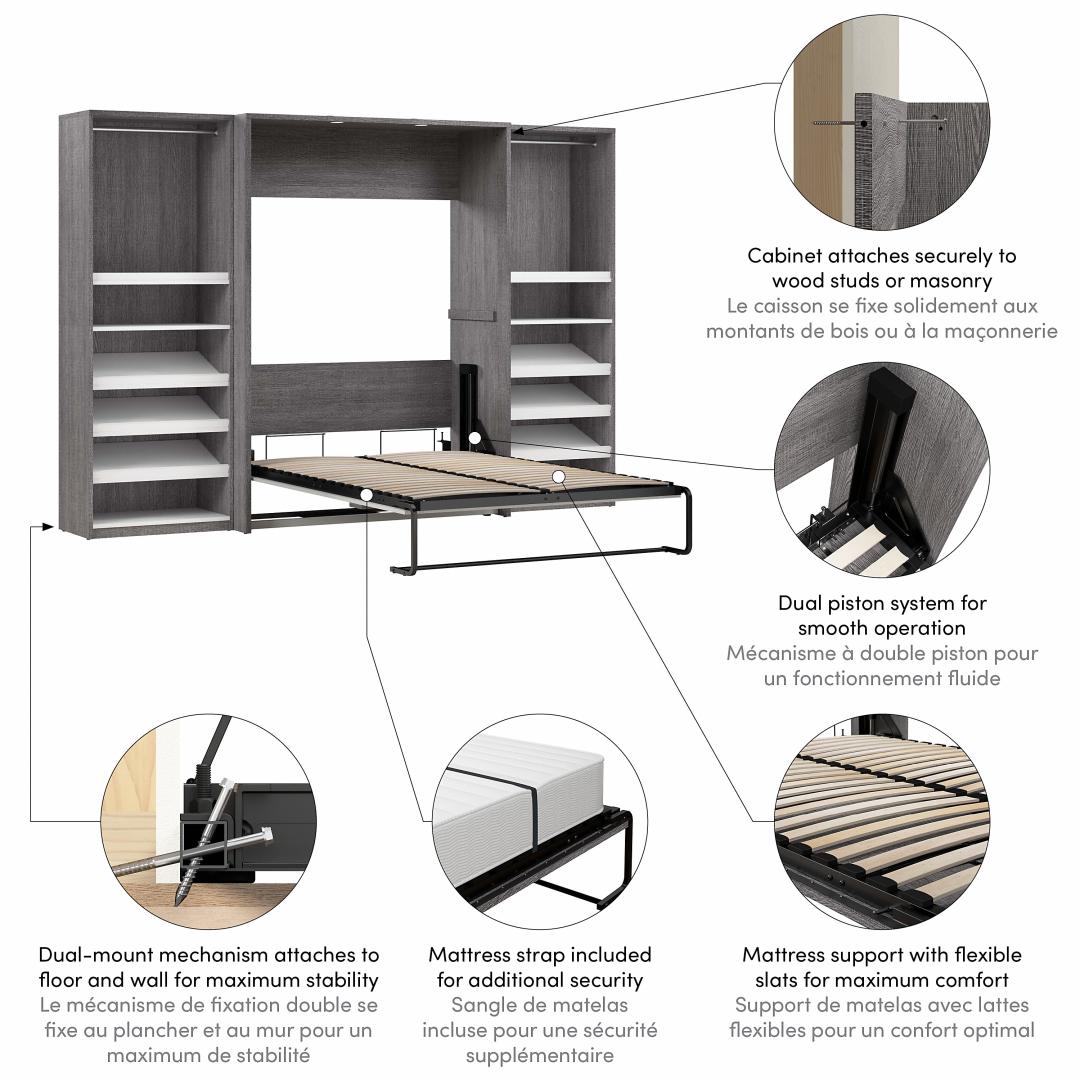 Cabinet attaches securely to wood studs or masonry
Le caisson se fixe solidement aux montants de bois ou à la maçonnerie

Dual piston system for smooth operation
Mécanisme à double piston pour un fonctionnement fluide

Dual-mount mechanism attaches to floor and wall for maximum stability
Le mécanisme de fixation double se fixe au plancher et au mur pour un maximum de stabilité

Mattress strap included for additional security
Sangle de matelas incluse pour une sécurité supplémentaire

Mattress support with flexible slats for maximum comfort
Support de matelas avec lattes flexibles pour un confort optimal