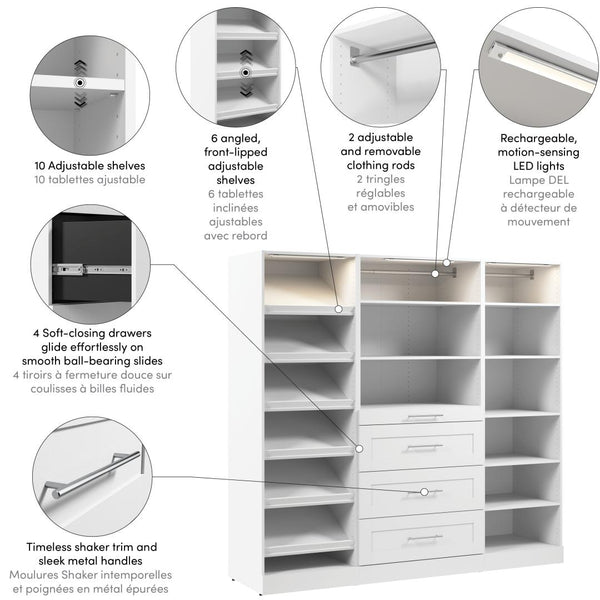 10 Adjustable shelves
10 tablettes ajustable

6 angled, front-lipped adjustable shelves
6 tablettes inclinées ajustables avec rebord

2 adjustable and removable clothing rods
2 tringles réglables et amovibles

Rechargeable, motion-sensing LED lights
Lampe DEL rechargeable à détecteur de mouvement

4 Soft-closing drawers glide effortlessly on smooth ball-bearing slides
4 tiroirs à fermeture douce sur coulisses à billes fluides

Timeless shaker trim and sleek metal handles
Moulures Shaker intemporelles et poignées en métal épurées