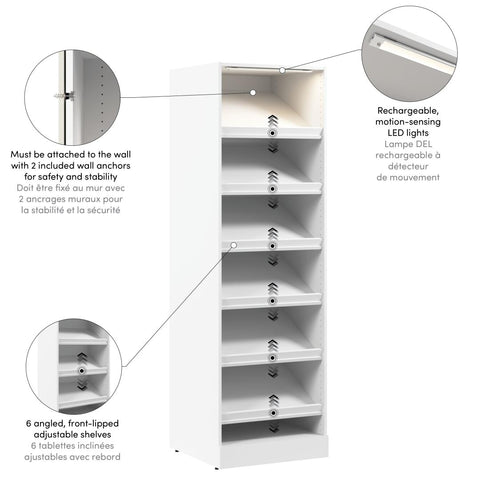 Must be attached to the wall with 2 included wall anchors for safety and stability
Doit être fixé au mur avec 2 ancrages muraux pour la stabilité et la sécurité

Rechargeable, motion-sensing LED lights
Lampe DEL rechargeable à détecteur de mouvement

6 angled, front-lipped adjustable shelves
6 tablettes inclinées ajustables avec rebord