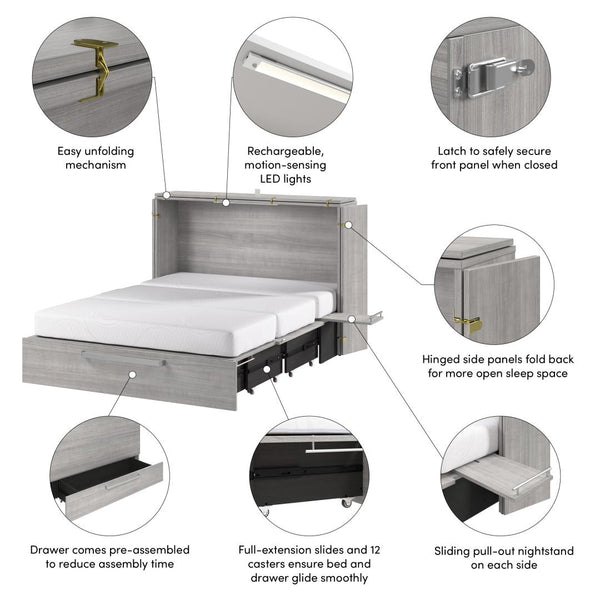 Easy unfolding mechanism

Rechargeable, motion-sensing LED lights

Latch to safely secure front panel when closed

Hinged side panels fold back for more open sleep space

Drawer comes pre-assembled to reduce assembly time

Full-extension slides and 12 casters ensure bed and drawer glide smoothly

Sliding pull-out nightstand on each side