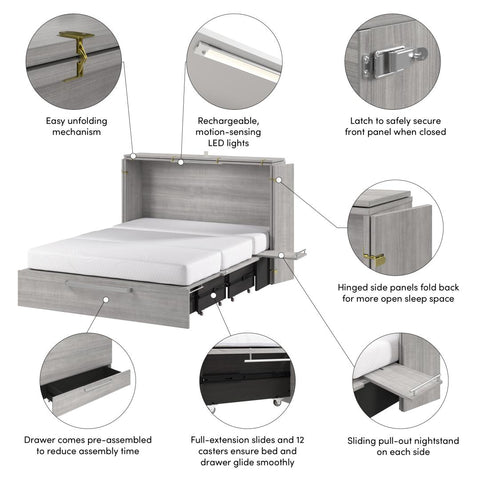 Easy unfolding mechanism

Rechargeable, motion-sensing LED lights

Latch to safely secure front panel when closed

Hinged side panels fold back for more open sleep space

Drawer comes pre-assembled to reduce assembly time

Full-extension slides and 12 casters ensure bed and drawer glide smoothly

Sliding pull-out nightstand on each side