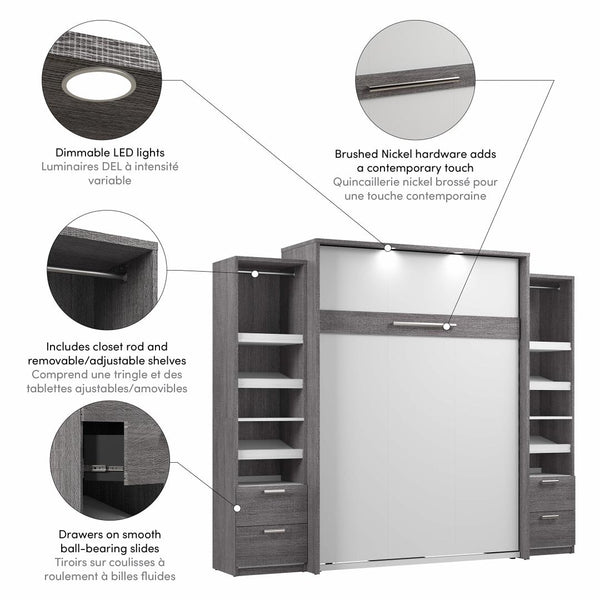 Dimmable LED lights
Luminaires DEL à intensité variable

Brushed Nickel hardware adds a contemporary touch
Quincaillerie nickel brossé pour une touche contemporaine

Includes closet rod and removable/adjustable shelves
Comprend une tringle et des tablettes ajustables/amovibles

Drawers on smooth ball-bearing slides
Tiroirs sur coulisses à roulement à billes fluides