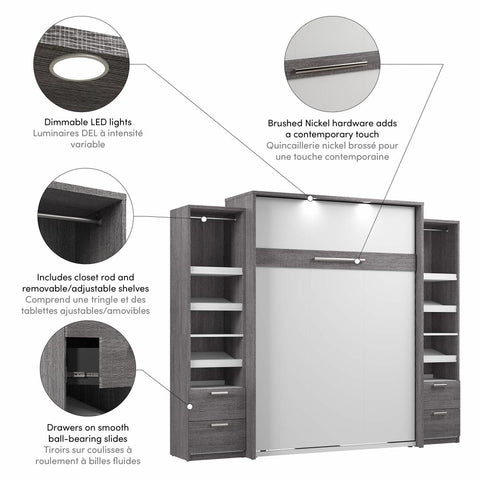 Dimmable LED lights
Luminaires DEL à intensité variable

Brushed Nickel hardware adds a contemporary touch
Quincaillerie nickel brossé pour une touche contemporaine

Includes closet rod and removable/adjustable shelves
Comprend une tringle et des tablettes ajustables/amovibles

Drawers on smooth ball-bearing slides
Tiroirs sur coulisses à roulement à billes fluides