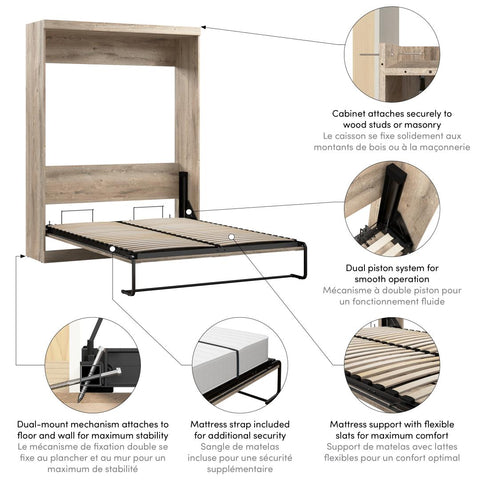 Cabinet attaches securely to wood studs or masonry
Le caisson se fixe solidement aux montants de bois ou à la maçonnerie

Dual piston system for smooth operation
Mécanisme à double piston pour un fonctionnement fluide

Dual-mount mechanism attaches to floor and wall for maximum stability
Le mécanisme de fixation double se fixe au plancher et au mur pour un maximum de stabilité

Mattress strap included for additional security
Sangle de matelas incluse pour une sécurité supplémentaire

Mattress support with flexible slats for maximum comfort
Support de matelas avec lattes flexibles pour un confort optimal