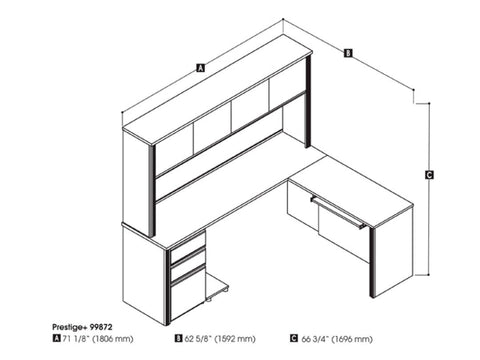 A

B

C

Prestige+ 99872

A 71 1/8" (1806 mm)

B 62 5/8" (1592 mm)

C 66 3/4" (1696 mm)