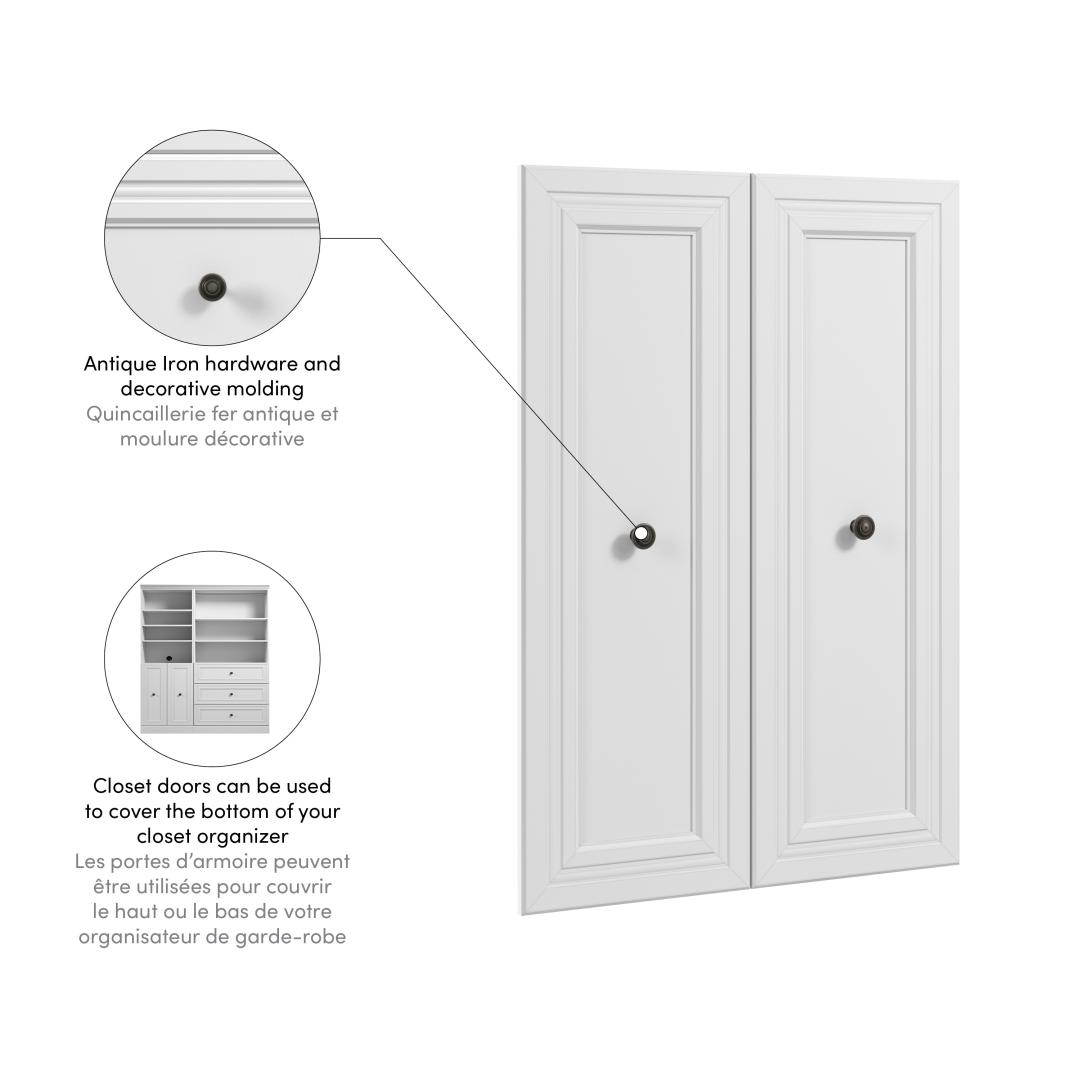 Antique Iron hardware and decorative molding
Quincaillerie fer antique et moulure décorative

Closet doors can be used to cover the bottom of your closet organizer
Les portes d'armoire peuvent être utilisées pour couvrir le haut ou le bas de votre organisateur de garde-robe