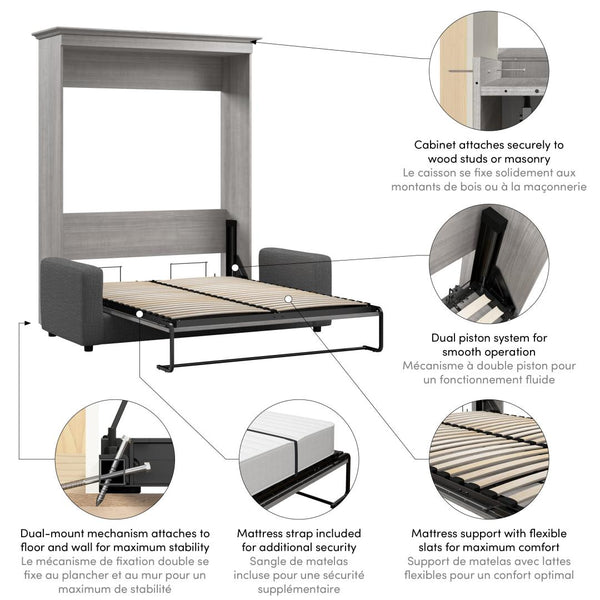 Cabinet attaches securely to wood studs or masonry
Le caisson se fixe solidement aux montants de bois ou à la maçonnerie

Dual piston system for smooth operation
Mécanisme à double piston pour un fonctionnement fluide

Dual-mount mechanism attaches to floor and wall for maximum stability
Le mécanisme de fixation double se fixe au plancher et au mur pour un maximum de stabilité

Mattress strap included for additional security
Sangle de matelas incluse pour une sécurité supplémentaire

Mattress support with flexible slats for maximum comfort
Support de matelas avec lattes flexibles pour un confort optimal