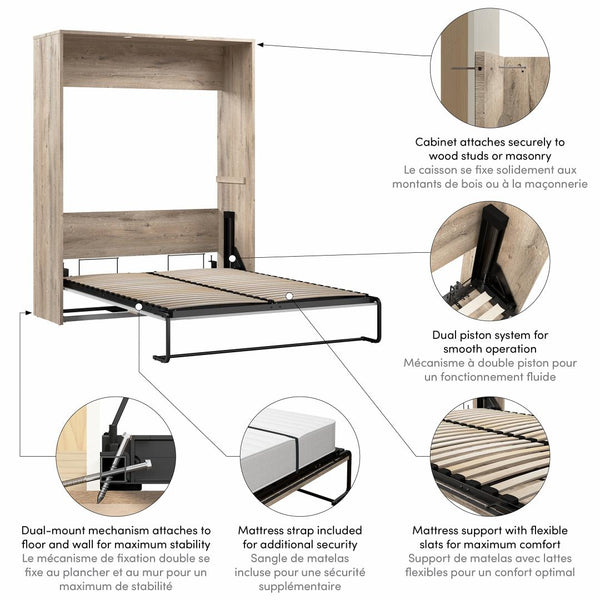 Cabinet attaches securely to wood studs or masonry
Le caisson se fixe solidement aux montants de bois ou à la maçonnerie

Dual piston system for smooth operation
Mécanisme à double piston pour un fonctionnement fluide

Dual-mount mechanism attaches to floor and wall for maximum stability
Le mécanisme de fixation double se fixe au plancher et au mur pour un maximum de stabilité

Mattress strap included for additional security
Sangle de matelas incluse pour une sécurité supplémentaire

Mattress support with flexible slats for maximum comfort
Support de matelas avec lattes flexibles pour un confort optimal