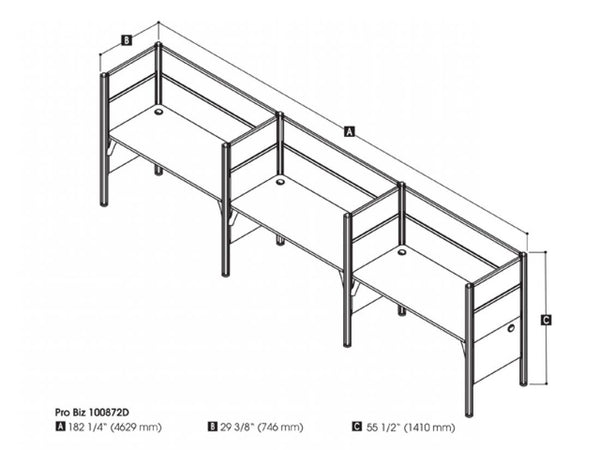 B

A

C

Pro Biz 100872D

A 182 1/4" (4629 mm)

B 29 3/8" (746 mm)

C 55 1/2" (1410 mm)